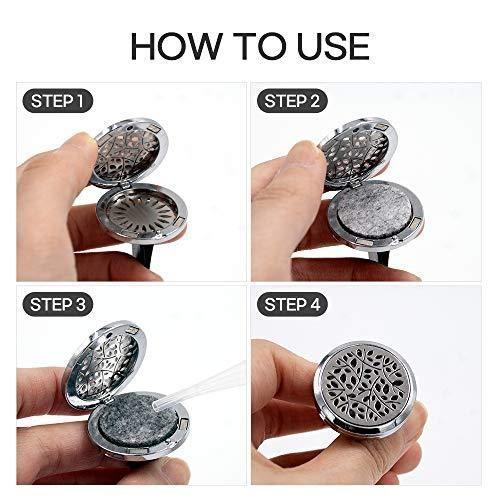 HOW TO USE

STEP 1

STEP 2

STEP 3

STEP 4